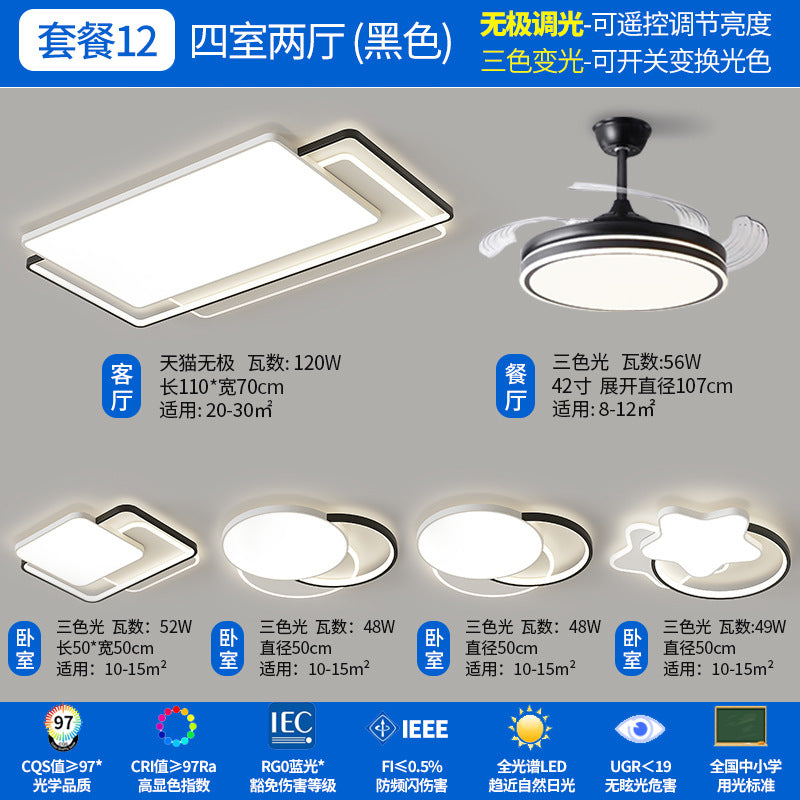 套餐12 四室两厅 (黑色)

无极调光-可遥控调节亮度
三色变光-可开关变换光色

客厅
天猫无极 瓦数: 120W
长110*宽70cm
适用: 20-30㎡

餐厅
三色光 瓦数:56W
42寸 展开直径107cm
适用: 8-12㎡

卧室
三色光 瓦数: 52W
长50*宽50cm
适用: 10-15m²

卧室
三色光 瓦数: 48W
直径50cm
适用: 10-15m²

卧室
三色光 瓦数: 48W
直径50cm
适用: 10-15m²

卧室
三色光 瓦数:49W
直径50cm
适用: 10-15m²

97
CQS值≥97*
光学品质

CRI值≥97Ra
高显色指数

IEC
RG0蓝光*
豁免伤害等级

IEEE
FI≤0.5%
防频闪伤害

全光谱LED
趋近自然日光

UGR<19
无眩光危害

全国中小学
用光标准