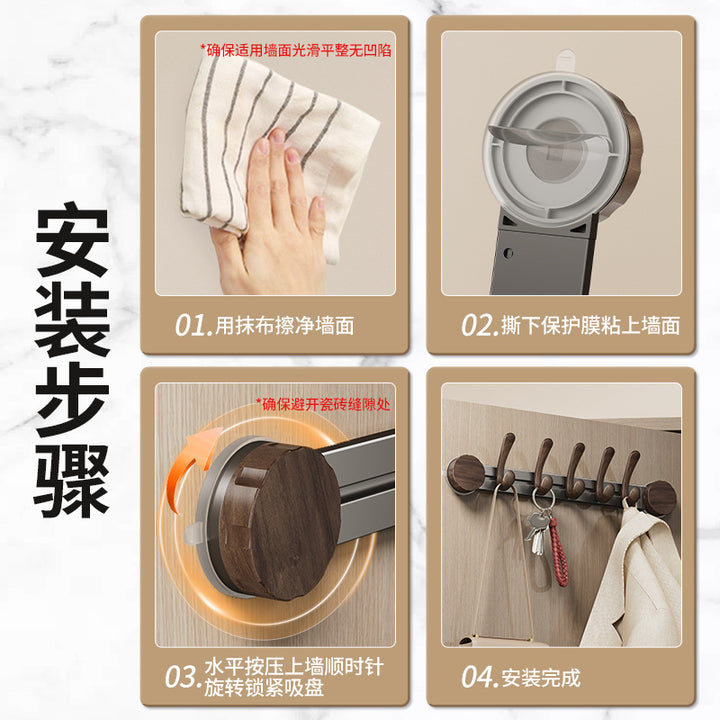 安装步骤

*确保适用墙面光滑平整无凹陷

01.用抹布擦净墙面

02.撕下保护膜粘上墙面

*确保避开瓷砖缝隙处

03.水平按压上墙顺时针旋转锁紧吸盘

04.安装完成