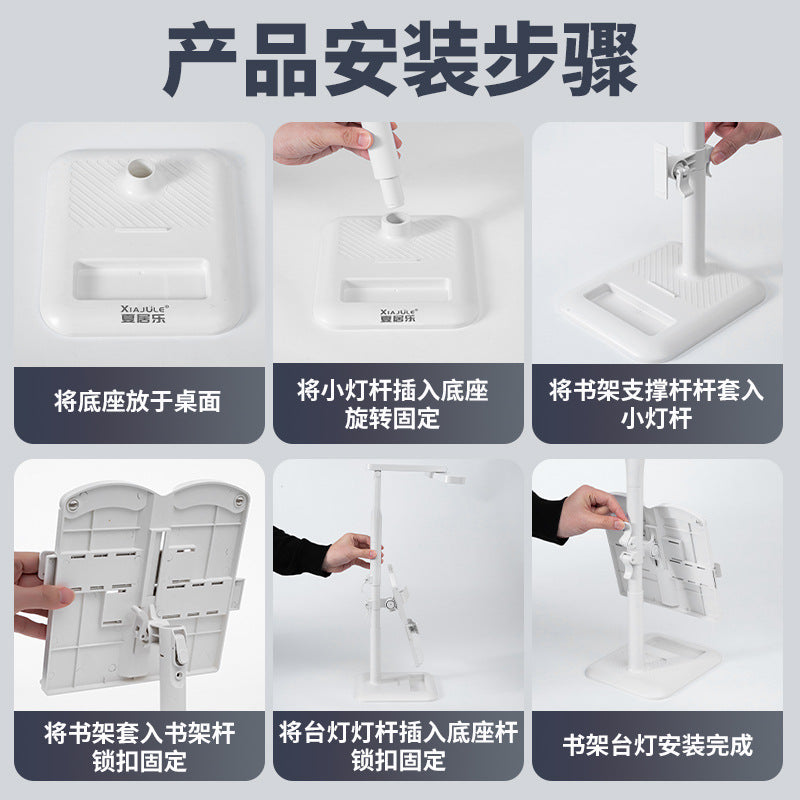 产品安装步骤

XIAJULE®
夏居乐

将底座放于桌面

XIAJULE®
夏居乐

将小灯杆插入底座旋转固定

将书架支撑杆杆套入小灯杆

将书架套入书架杆锁扣固定

将台灯灯杆插入底座杆锁扣固定

书架台灯安装完成