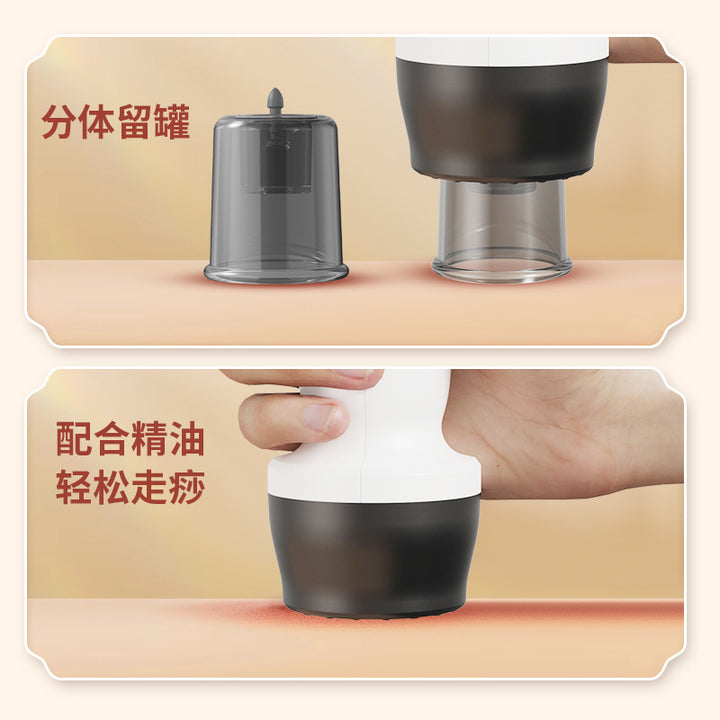 分体留罐

配合精油
轻松走痧