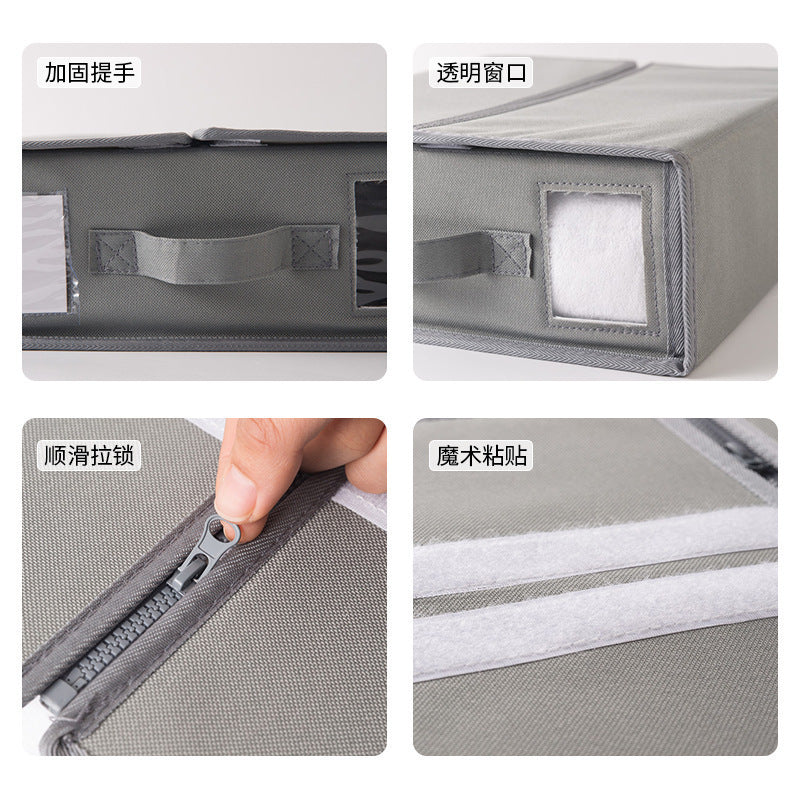 加固提手

透明窗口

顺滑拉锁

魔术粘贴