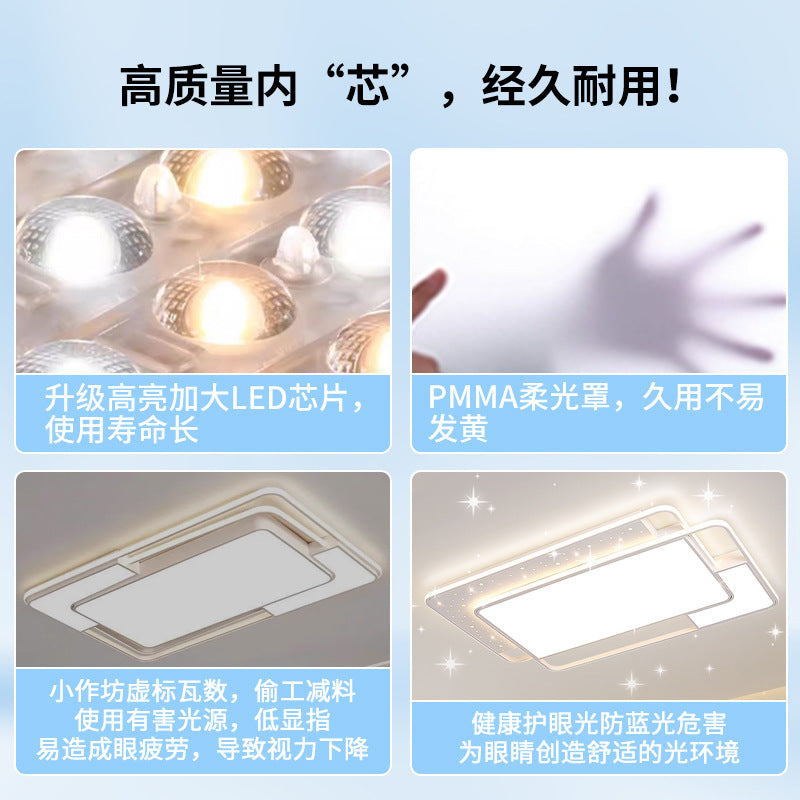 高质量内“芯”，经久耐用！

升级高亮加大LED芯片，使用寿命长

PMMA柔光罩，久用不易发黄

小作坊虚标瓦数，偷工减料
使用有害光源，低显指
易造成眼疲劳，导致视力下降

健康护眼光防蓝光危害
为眼睛创造舒适的光环境