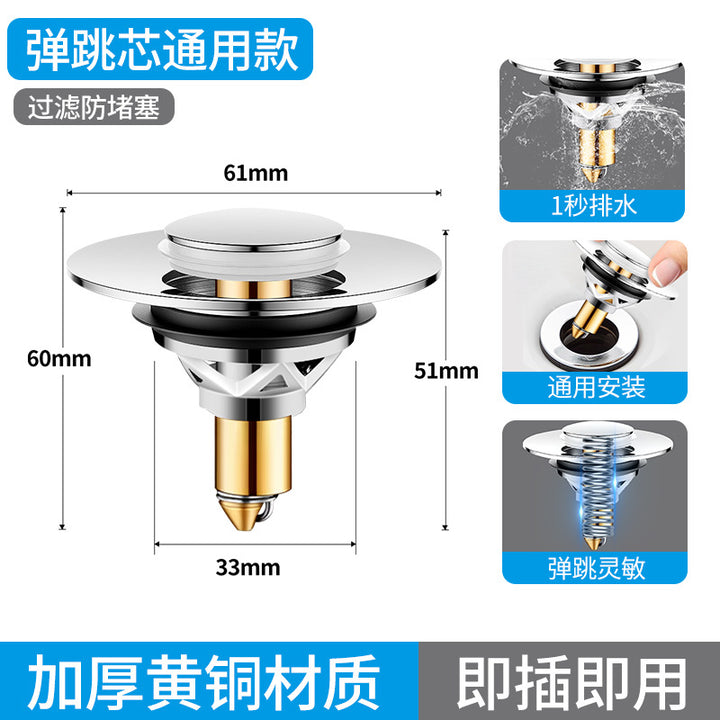 弹跳芯通用款

过滤防堵塞

61mm

60mm

51mm

33mm

1秒排水

通用安装

弹跳灵敏

加厚黄铜材质

即插即用