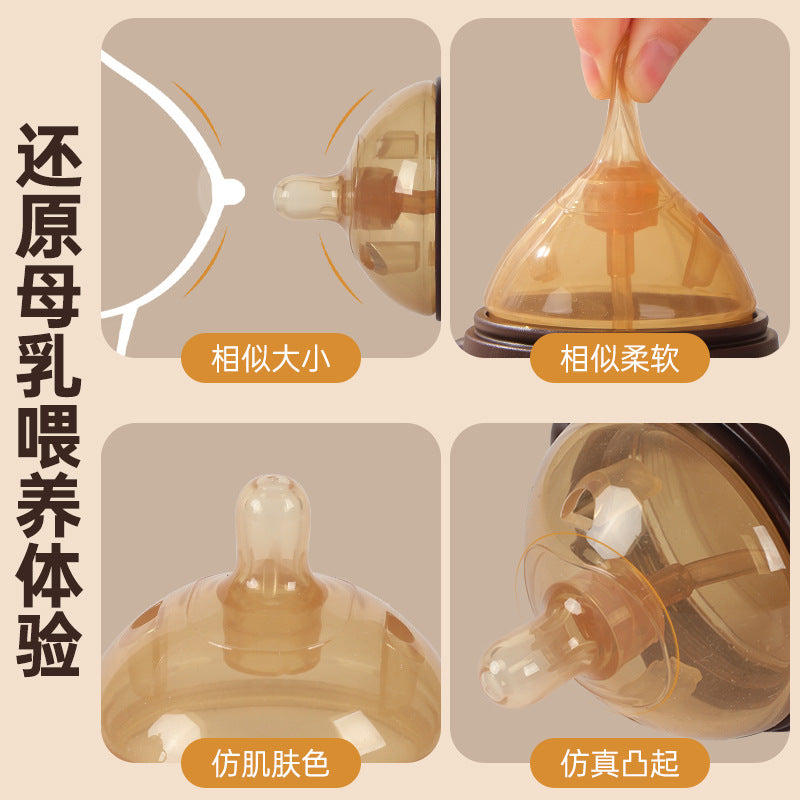 还原母乳喂养体验

相似大小

相似柔软

仿肌肤色

仿真凸起