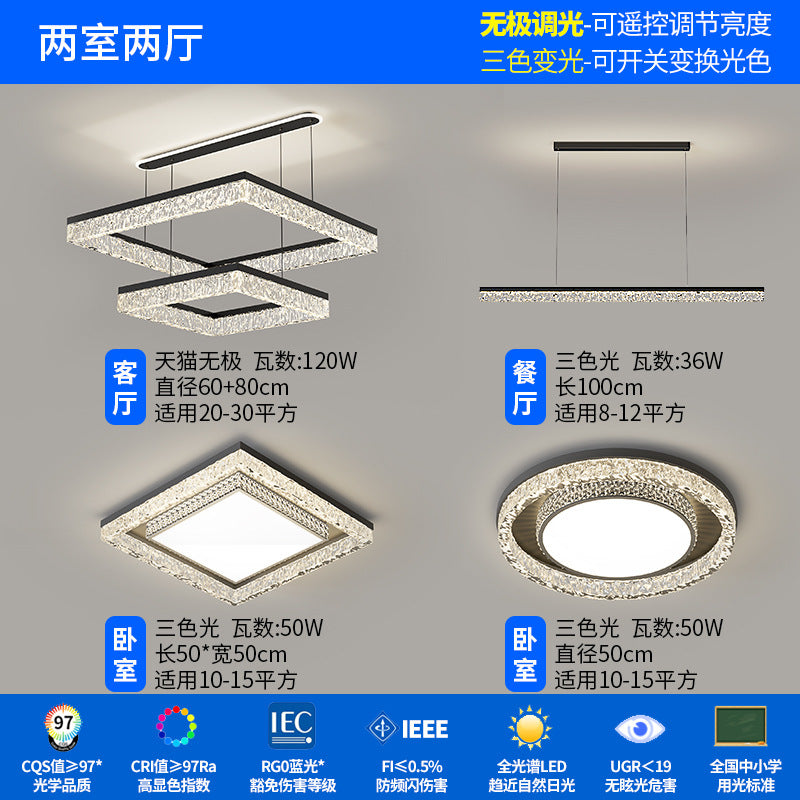 两室两厅

无极调光-可遥控调节亮度
三色变光-可开关变换光色

客厅
天猫无极 瓦数:120W
直径60+80cm
适用20-30平方

餐厅
三色光 瓦数:36W
长100cm
适用8-12平方

卧室
三色光 瓦数:50W
长50*宽50cm
适用10-15平方

卧室
三色光 瓦数:50W
直径50cm
适用10-15平方

97
CQS值≥97*
光学品质

CRI值≥97Ra
高显色指数

IEC
RG0蓝光*
豁免伤害等级

IEEE
FI≤0.5%
防频闪伤害

全光谱LED
趋近自然日光

UGR<19
无眩光危害

全国中小学
用光标准