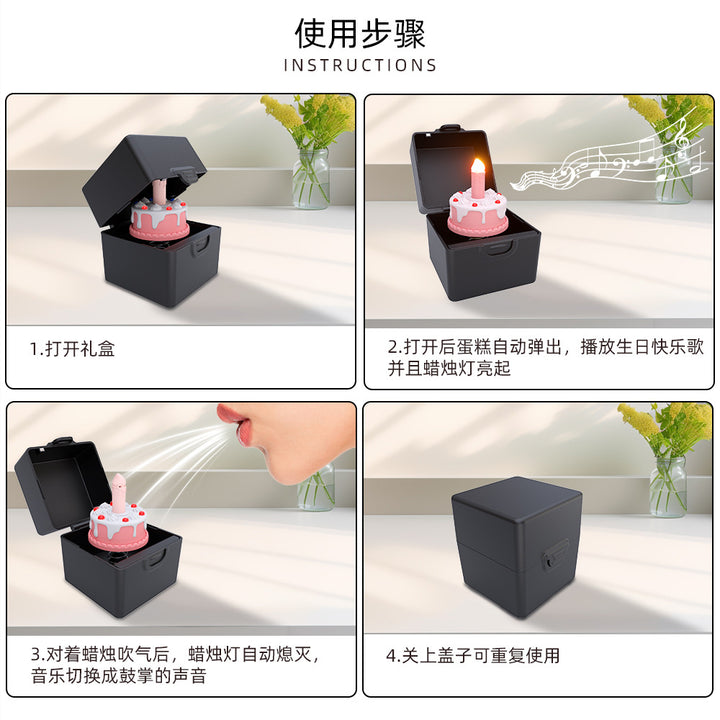 使用步骤
INSTRUCTIONS

1.打开礼盒

2.打开后蛋糕自动弹出，播放生日快乐歌并且蜡烛灯亮起

3.对着蜡烛吹气后，蜡烛灯自动熄灭，音乐切换成鼓掌的声音

4.关上盖子可重复使用