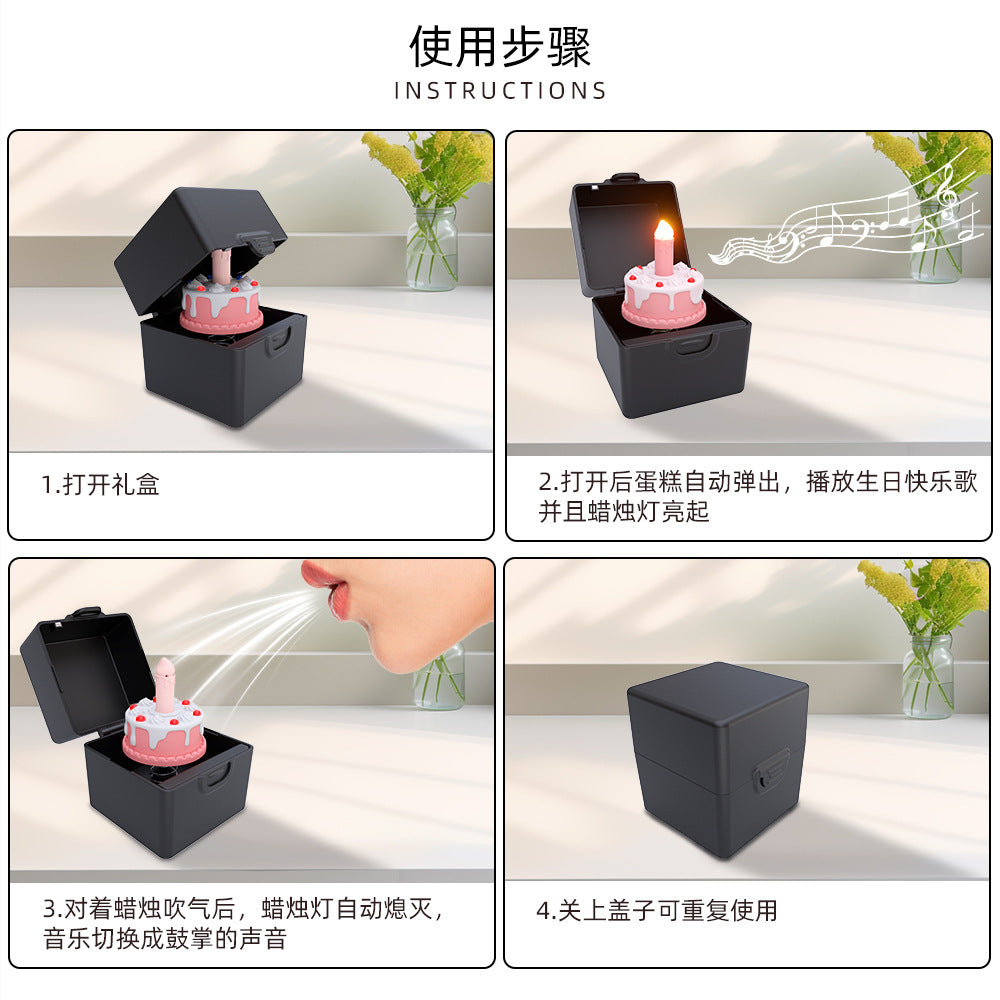 使用步骤
INSTRUCTIONS

1.打开礼盒

2.打开后蛋糕自动弹出，播放生日快乐歌并且蜡烛灯亮起

3.对着蜡烛吹气后，蜡烛灯自动熄灭，音乐切换成鼓掌的声音

4.关上盖子可重复使用