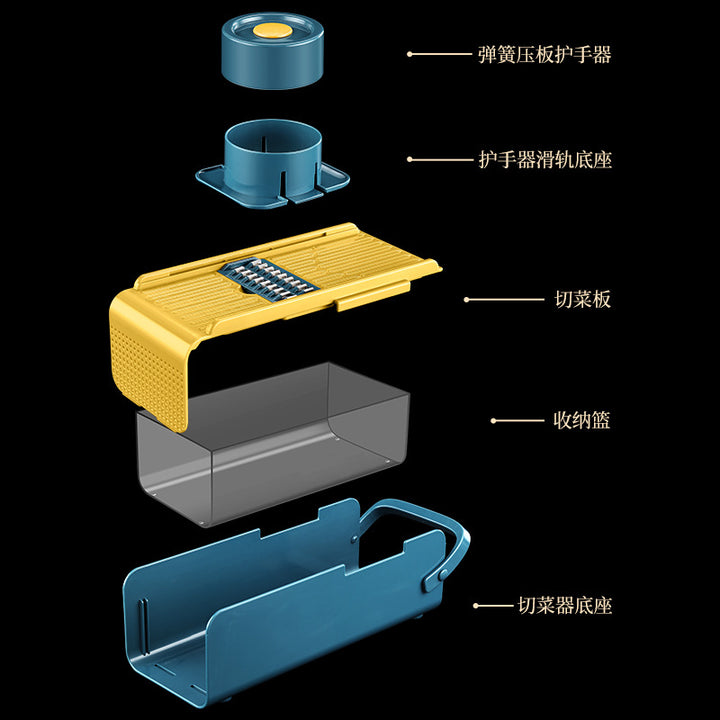 弹簧压板护手器

护手器滑轨底座

切菜板

收纳篮

切菜器底座