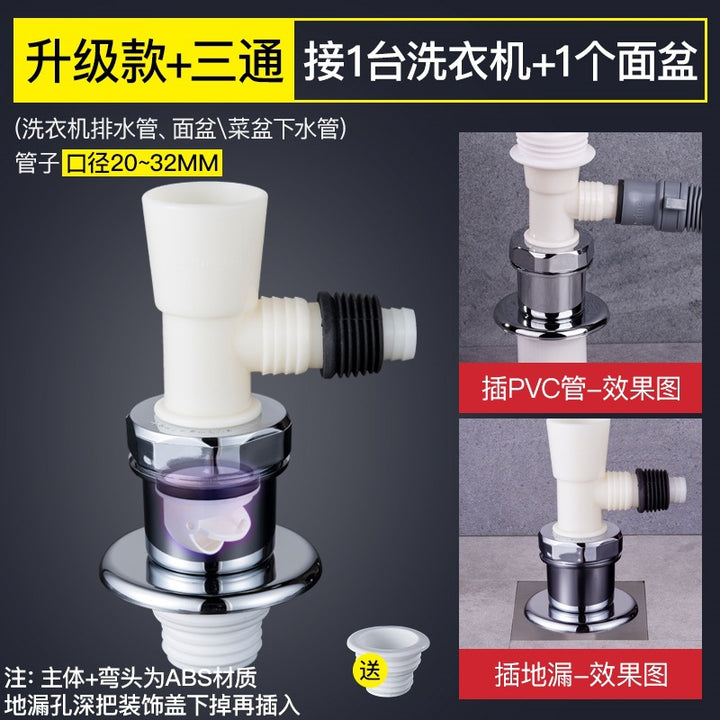 升级款+三通

接1台洗衣机+1个面盆

(洗衣机排水管、面盆\菜盆下水管)

管子 口径20~32MM

插PVC管–效果图

插地漏–效果图

送

注：主体+弯头为ABS材质
地漏孔深把装饰盖下掉再插入