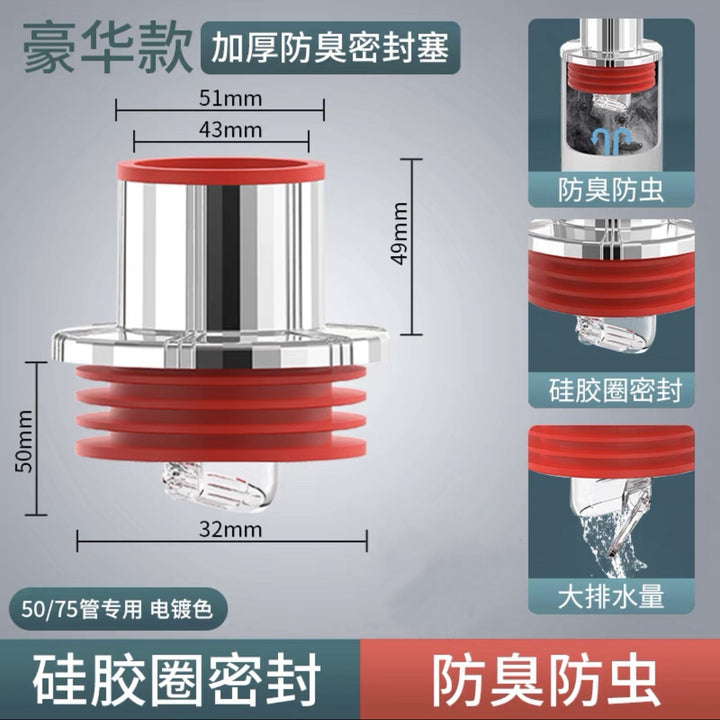 豪华款 加厚防臭密封塞

51mm
43mm
49mm
50mm
32mm

50/75管专用 电镀色

防臭防虫
硅胶圈密封
大排水量

硅胶圈密封 防臭防虫