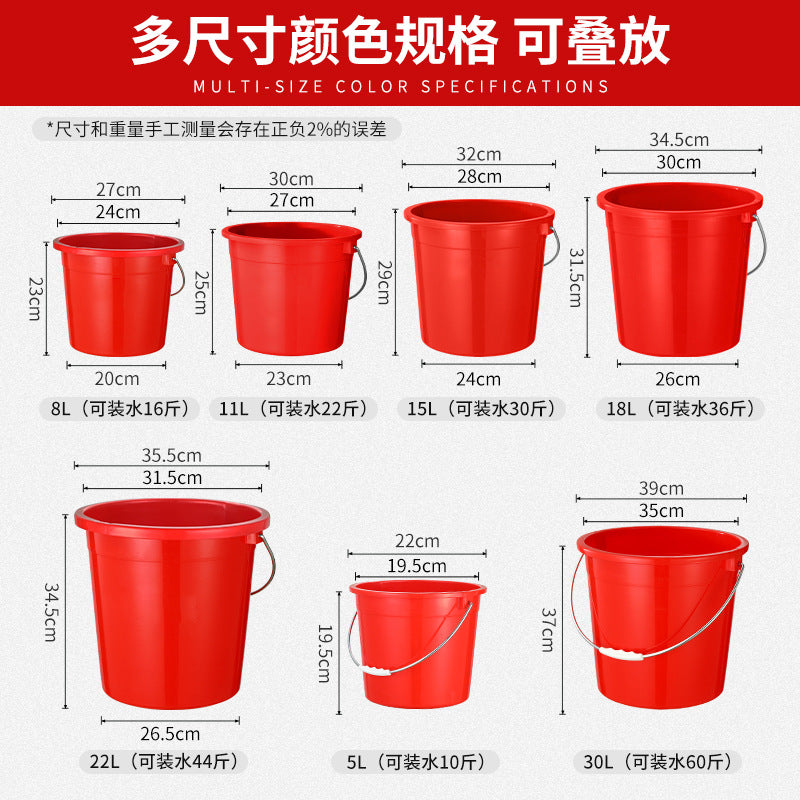 多尺寸颜色规格 可叠放
MULTI-SIZE COLOR SPECIFICATIONS

*尺寸和重量手工测量会存在正负2%的误差

27cm
24cm
23cm
20cm
8L（可装水16斤）

30cm
27cm
25cm
23cm
11L（可装水22斤）

32cm
28cm
29cm
24cm
15L（可装水30斤）

34.5cm
30cm
31.5cm
26cm
18L（可装水36斤）

35.5cm
31.5cm
34.5cm
26.5cm
22L（可装水44斤）

22cm
19.5cm
19.5cm
5L（可装水10斤）

39cm
35cm
37cm
30L（可装水60斤）