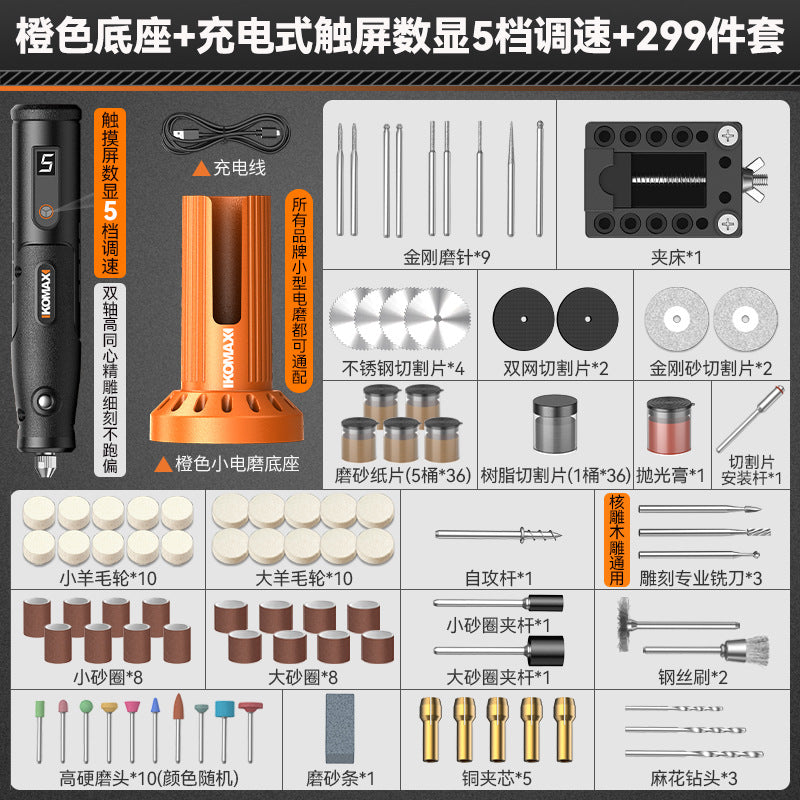 橙色底座+充电式触屏数显5档调速+299件套

5

KOMAX

触摸屏数显5档调速

双轴高同心精雕细刻不跑偏

充电线

所有品牌小型电磨都可通配

KOMAX

橙色小电磨底座

金刚磨针*9

夹床*1

不锈钢切割片*4

双网切割片*2

金刚砂切割片*2

磨砂纸片(5桶*36)

树脂切割片(1桶*36)

抛光膏*1

切割片安装杆*1

小羊毛轮*10

大羊毛轮*10

自攻杆*1

核雕木雕通用

雕刻专业铣刀*3

小砂圈*8

大砂圈*8

小砂圈夹杆*1

大砂圈夹杆*1

钢丝刷*2

高硬磨头*10(颜色随机)

磨砂条*1

铜夹芯*5

麻花钻头*3