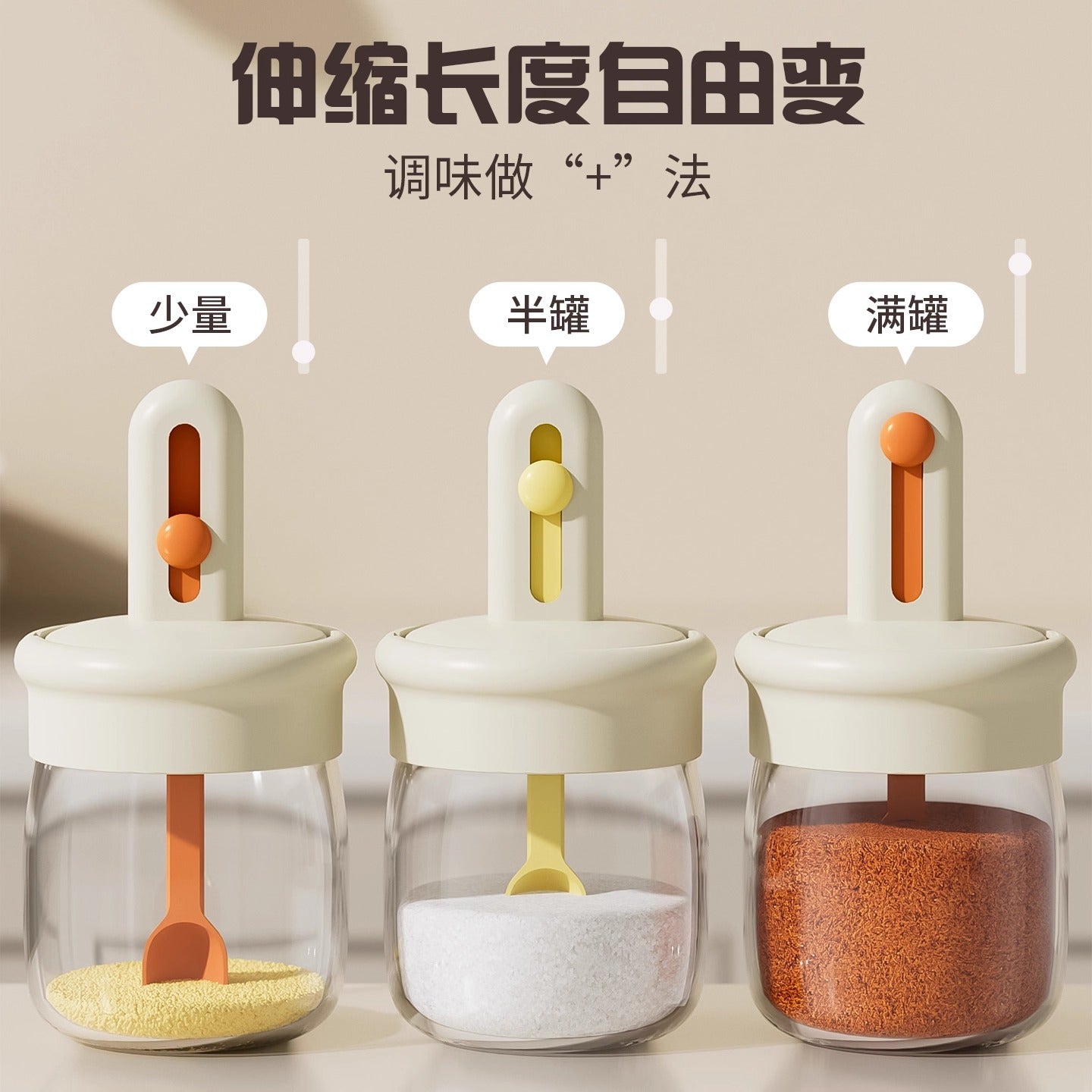 伸缩长度自由变

调味做“+”法

少量

半罐

满罐