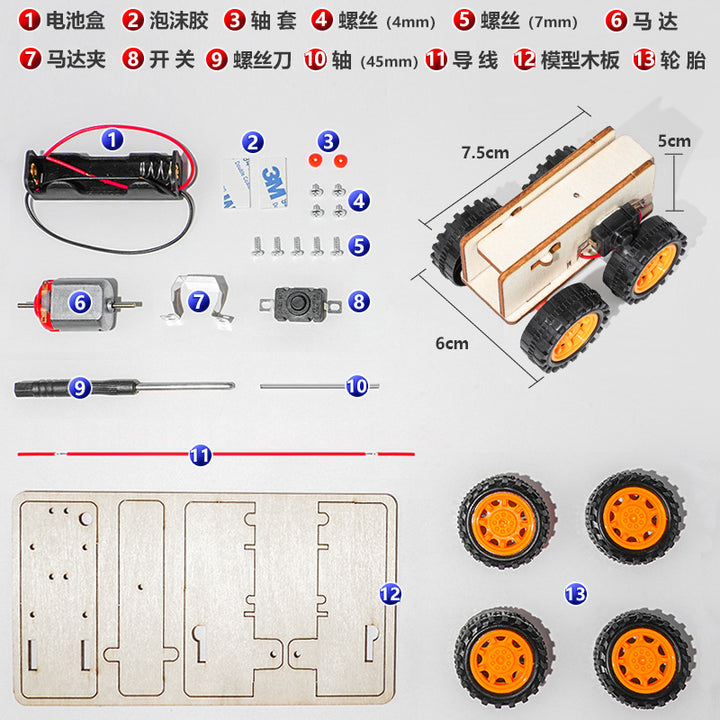 1 电池盒 2 泡沫胶 3 轴 套 4 螺丝 (4mm) 5 螺丝 (7mm) 6 马 达

7 马达夹 8 开 关 9 螺丝刀 10 轴 (45mm) 11 导 线 12 模型木板 13 轮 胎

1

2

3M

3

4

5

6

7

8

9

10

11

12

13

7.5cm

5cm

6cm