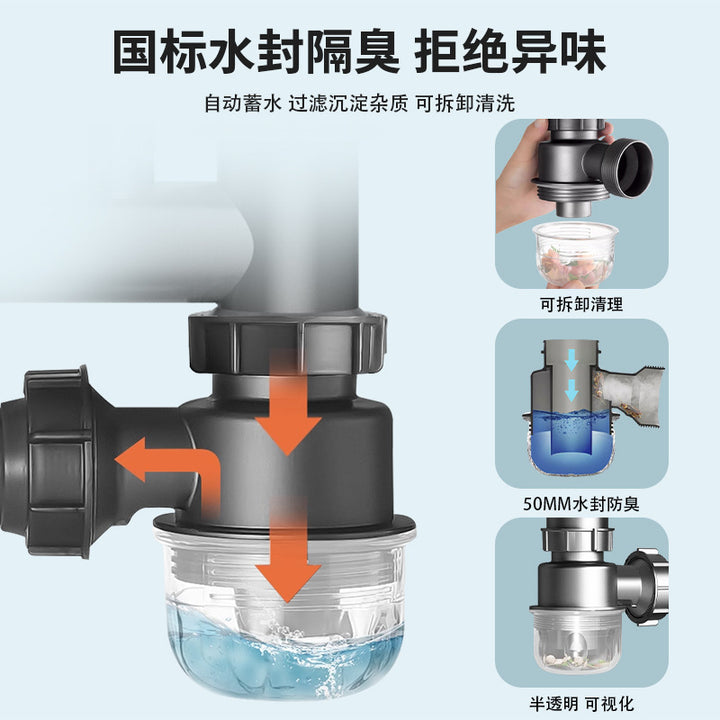 国标水封隔臭 拒绝异味

自动蓄水 过滤沉淀杂质 可拆卸清洗

可拆卸清理

50MM水封防臭

半透明 可视化