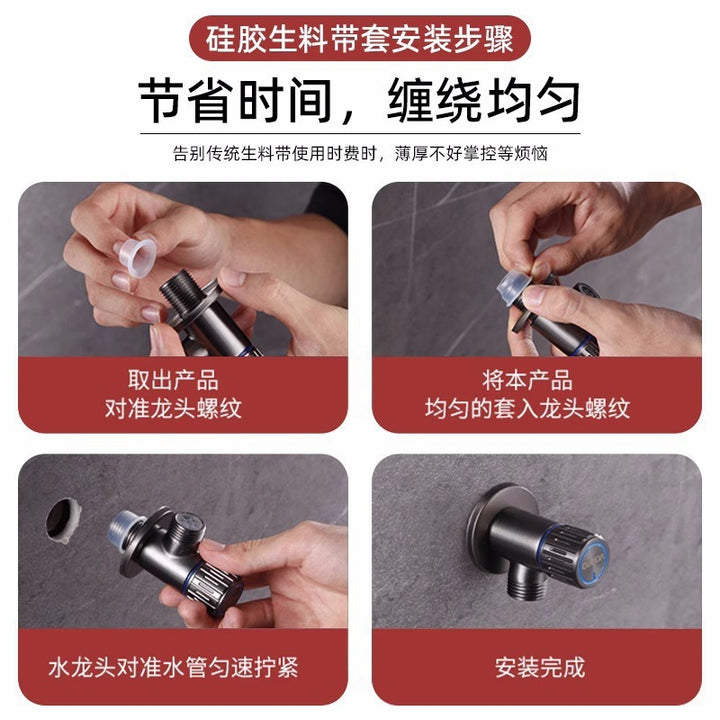 硅胶生料带套安装步骤

节省时间，缠绕均匀

告别传统生料带使用时费时，薄厚不好掌控等烦恼

取出产品
对准龙头螺纹

将本产品
均匀的套入龙头螺纹

水龙头对准水管匀速拧紧

安装完成