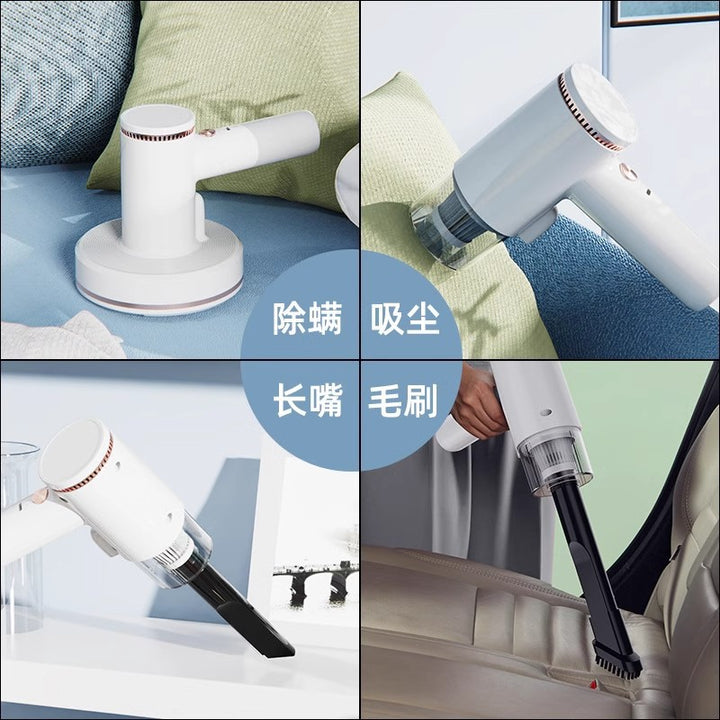 除螨

吸尘

长嘴

毛刷