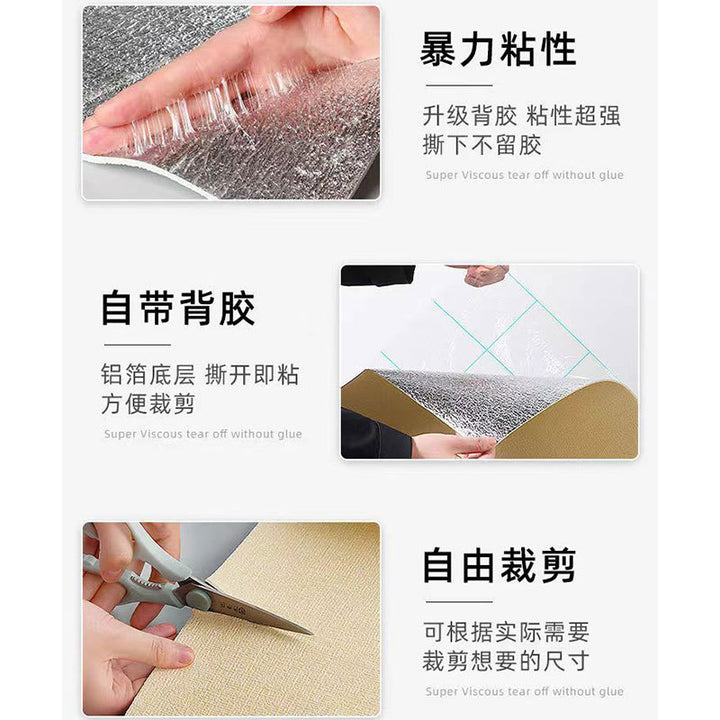 暴力粘性

升级背胶 粘性超强
撕下不留胶

Super Viscous tear off without glue

自带背胶

铝箔底层 撕开即粘
方便裁剪

Super Viscous tear off without glue

自由裁剪

可根据实际需要
裁剪想要的尺寸

Super Viscous tear off without glue