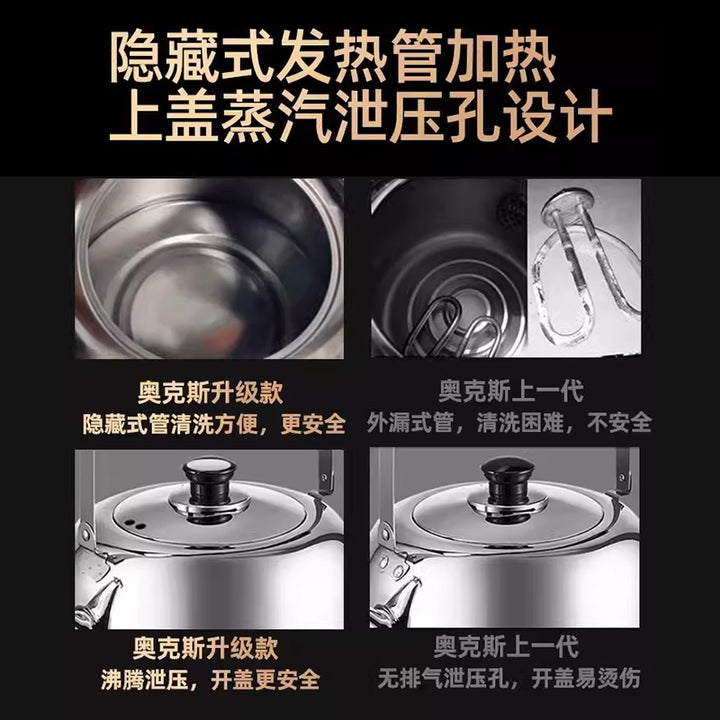 隐藏式发热管加热
上盖蒸汽泄压孔设计

奥克斯升级款
隐藏式管清洗方便，更安全

奥克斯上一代
外漏式管，清洗困难，不安全

奥克斯升级款
沸腾泄压，开盖更安全

奥克斯上一代
无排气泄压孔，开盖易烫伤