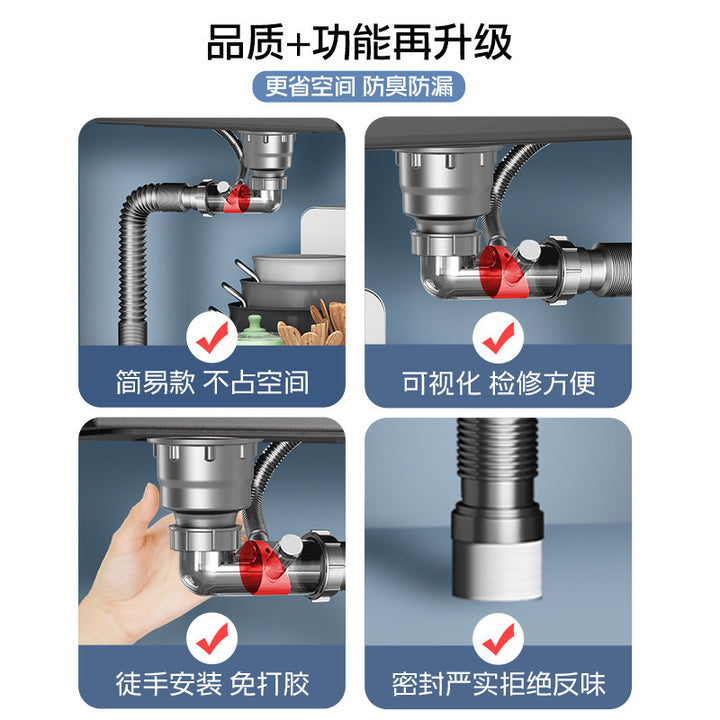 品质+功能再升级

更省空间 防臭防漏

简易款 不占空间

可视化 检修方便

徒手安装 免打胶

密封严实拒绝反味