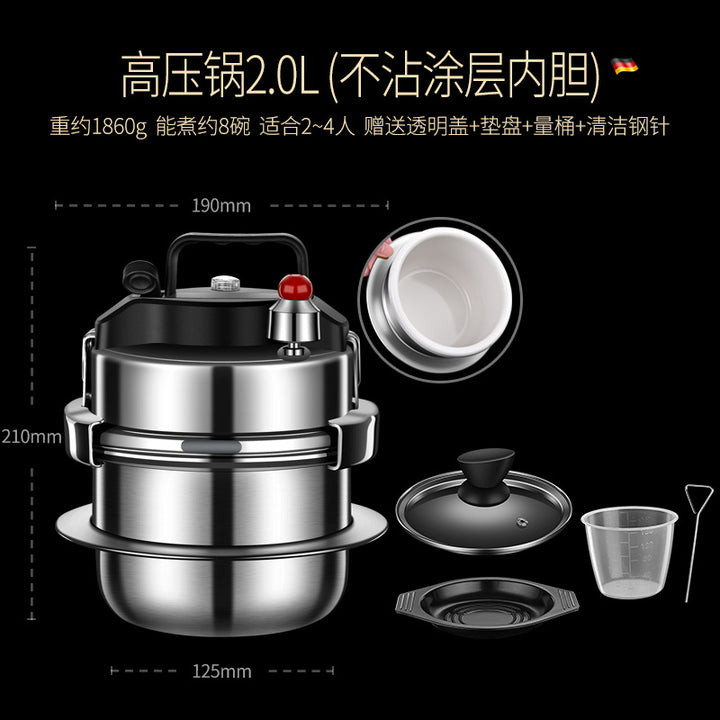 高压锅2.0L (不沾涂层内胆)

重约1860g 能煮约8碗 适合2~4人 赠送透明盖+垫盘+量桶+清洁钢针

190mm

210mm

125mm