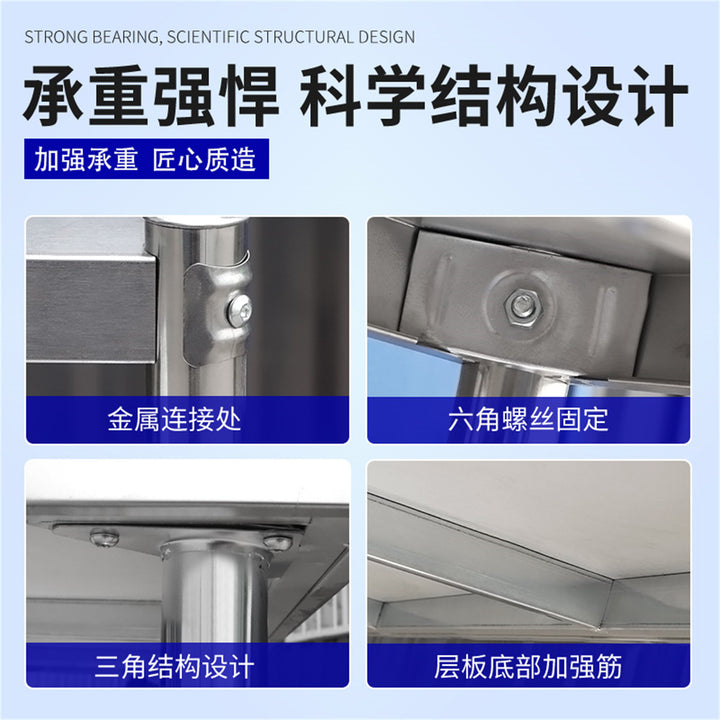 STRONG BEARING, SCIENTIFIC STRUCTURAL DESIGN

承重强悍 科学结构设计

加强承重 匠心质造

金属连接处

六角螺丝固定

三角结构设计

层板底部加强筋