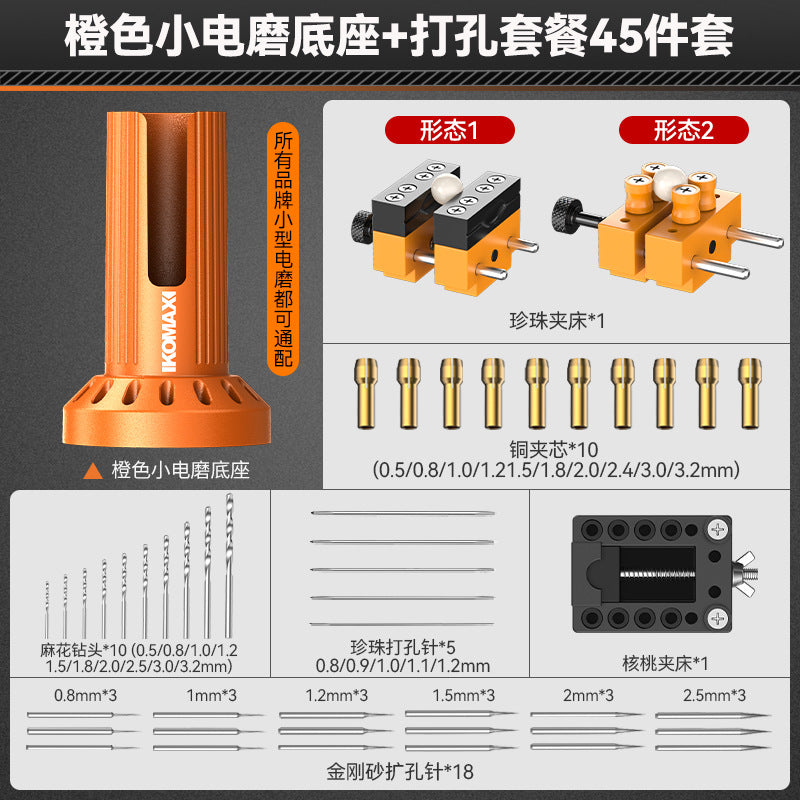 橙色小电磨底座+打孔套餐45件套

IKOMAXI

所有品牌小型电磨都可通配

▲ 橙色小电磨底座

形态1

形态2

珍珠夹床*1

铜夹芯*10
(0.5/0.8/1.0/1.21.5/1.8/2.0/2.4/3.0/3.2mm)

麻花钻头*10 (0.5/0.8/1.0/1.2 1.5/1.8/2.0/2.5/3.0/3.2mm)

珍珠打孔针*5
0.8/0.9/1.0/1.1/1.2mm

核桃夹床*1

0.8mm*3

1mm*3

1.2mm*3

1.5mm*3

2mm*3

2.5mm*3

金刚砂扩孔针*18