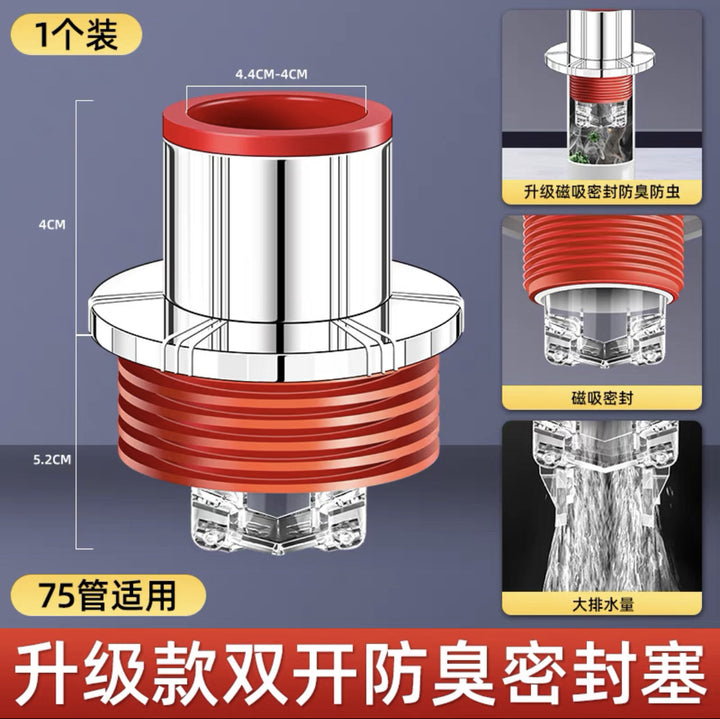 1个装

4.4CM-4CM

4CM

5.2CM

75管适用

升级磁吸密封防臭防虫

磁吸密封

大排水量

升级款双开防臭密封塞