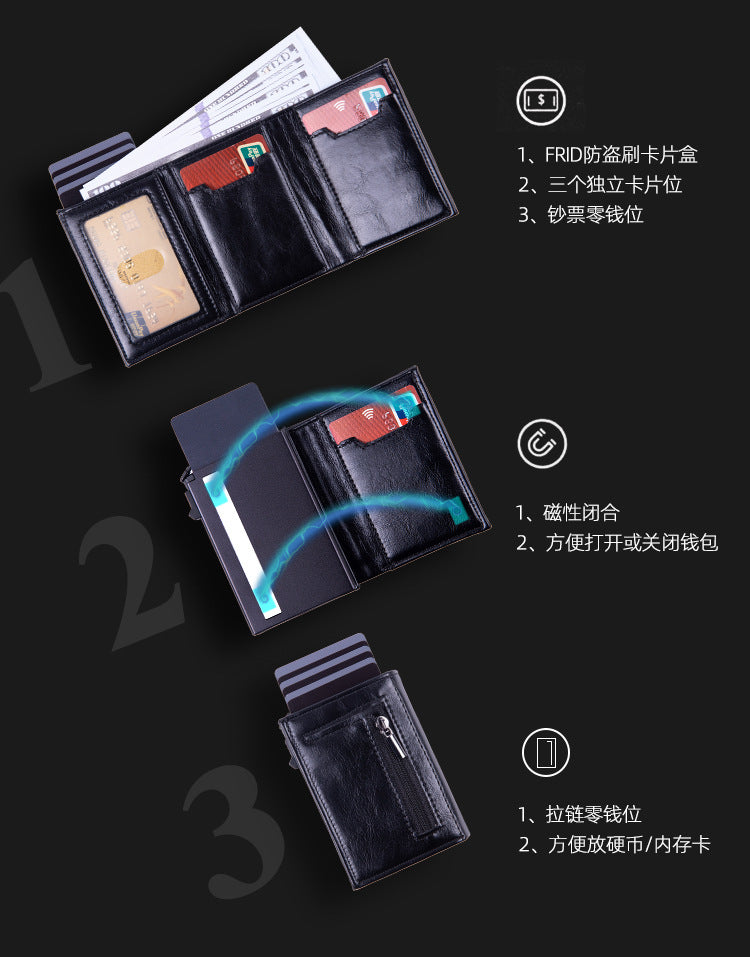 1

1、FRID防盗刷卡片盒
2、三个独立卡片位
3、钞票零钱位

2

1、磁性闭合
2、方便打开或关闭钱包

3

1、拉链零钱位
2、方便放硬币/内存卡