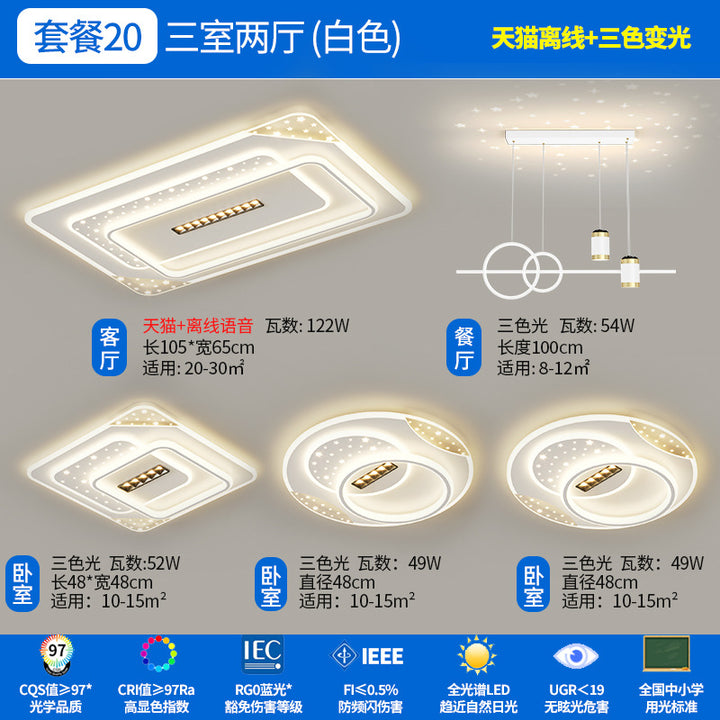 套餐20 三室两厅 (白色)

天猫离线+三色变光

客厅

天猫+离线语音 瓦数: 122W
长105*宽65cm
适用: 20-30㎡

餐厅

三色光 瓦数: 54W
长度100cm
适用: 8-12㎡

卧室

三色光 瓦数:52W
长48*宽48cm
适用: 10-15m²

卧室

三色光 瓦数: 49W
直径48cm
适用: 10-15m²

卧室

三色光 瓦数: 49W
直径48cm
适用: 10-15m²

97

CQS值≥97*
光学品质

CRI值≥97Ra
高显色指数

IEC

RG0蓝光*
豁免伤害等级

IEEE

FI≤0.5%
防频闪伤害

全光谱LED
趋近自然日光

UGR<19
无眩光危害

全国中小学
用光标准