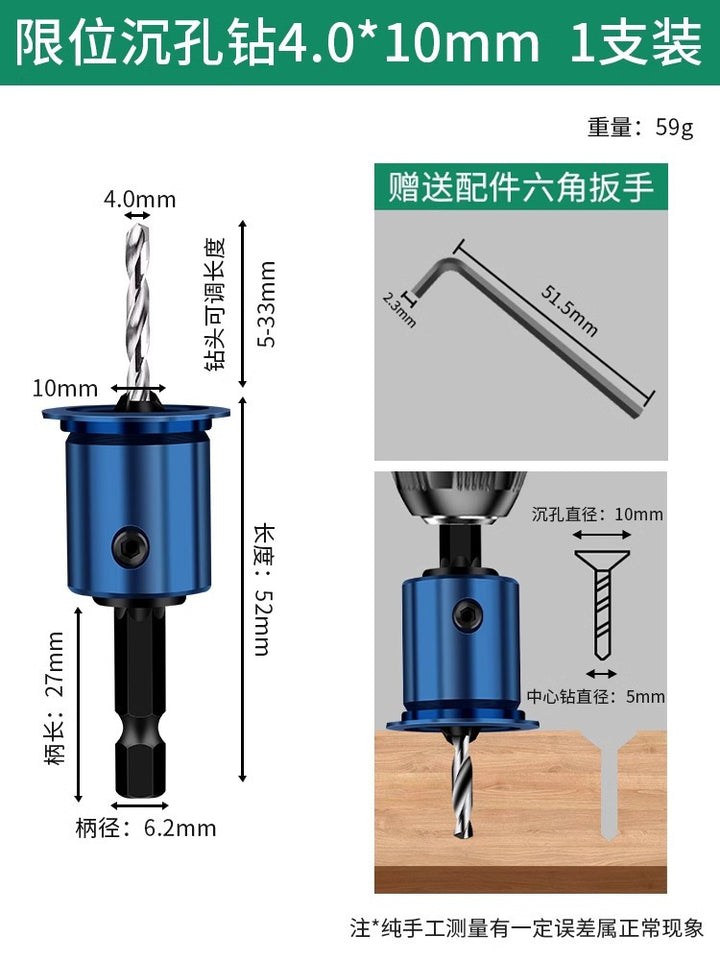 限位沉孔钻4.0*10mm 1支装

重量：59g

4.0mm

钻头可调长度

5-33mm

10mm

长度：52mm

柄长：27mm

柄径：6.2mm

赠送配件六角扳手

2.3mm

51.5mm

沉孔直径：10mm

中心钻直径：5mm

注*纯手工测量有一定误差属正常现象