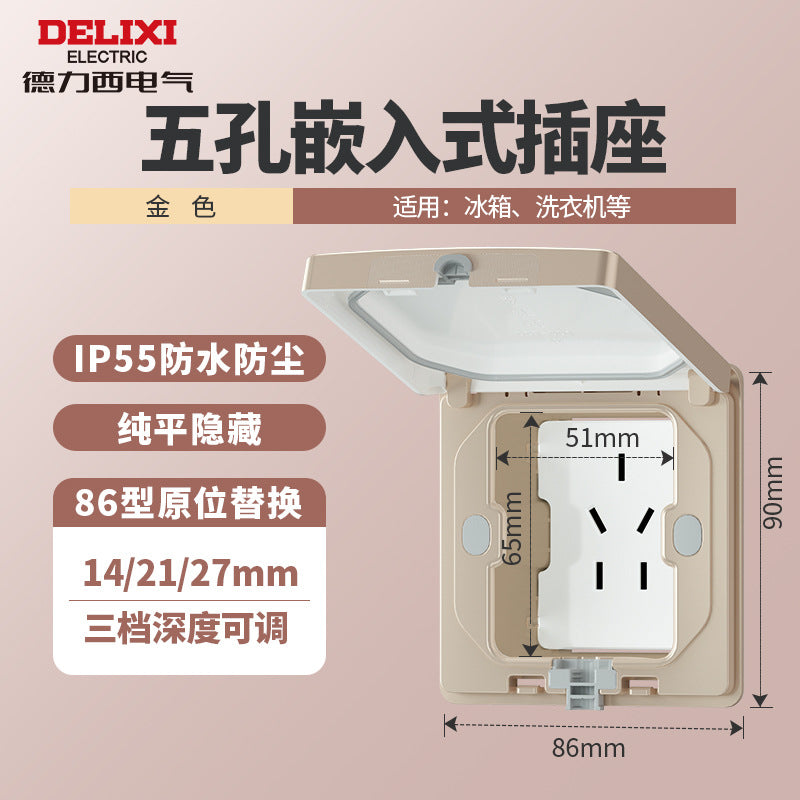 DELIXI
ELECTRIC
德力西电气

五孔嵌入式插座

金 色
适用：冰箱、洗衣机等

IP55防水防尘

纯平隐藏

86型原位替换

14/21/27mm

三档深度可调

51mm
65mm
90mm
86mm