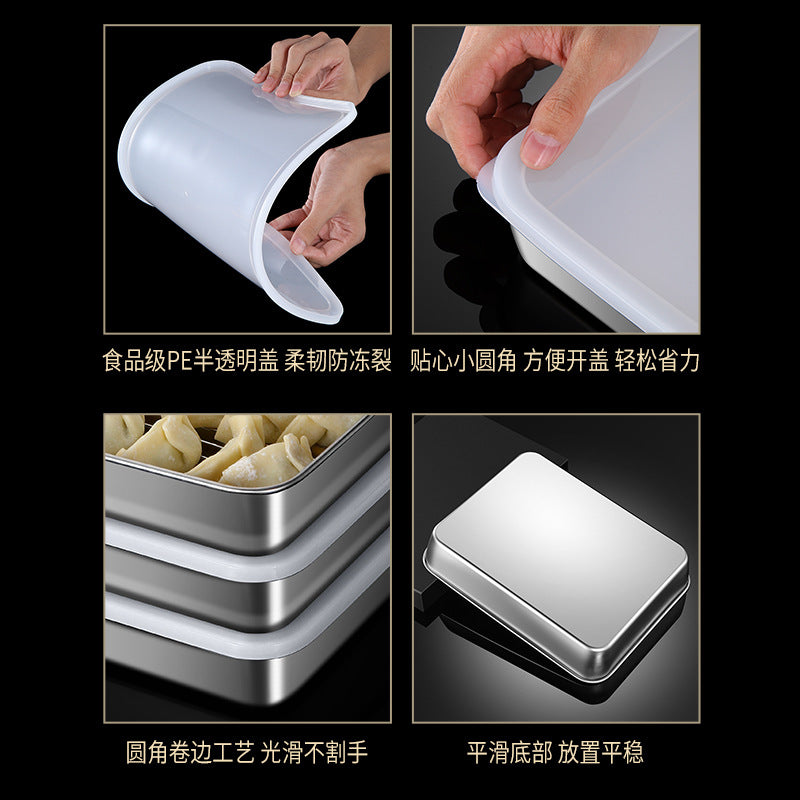 食品级PE半透明盖 柔韧防冻裂

贴心小圆角 方便开盖 轻松省力

圆角卷边工艺 光滑不割手

平滑底部 放置平稳