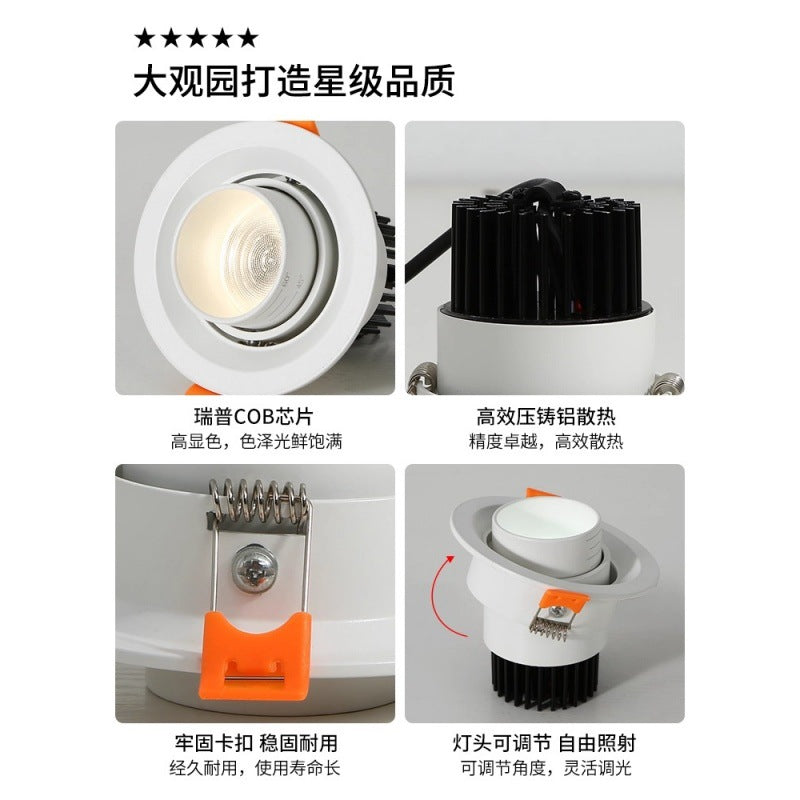 ★★★★★
大观园打造星级品质

瑞普COB芯片
高显色，色泽光鲜饱满

高效压铸铝散热
精度卓越，高效散热

牢固卡扣 稳固耐用
经久耐用，使用寿命长

灯头可调节 自由照射
可调节角度，灵活调光