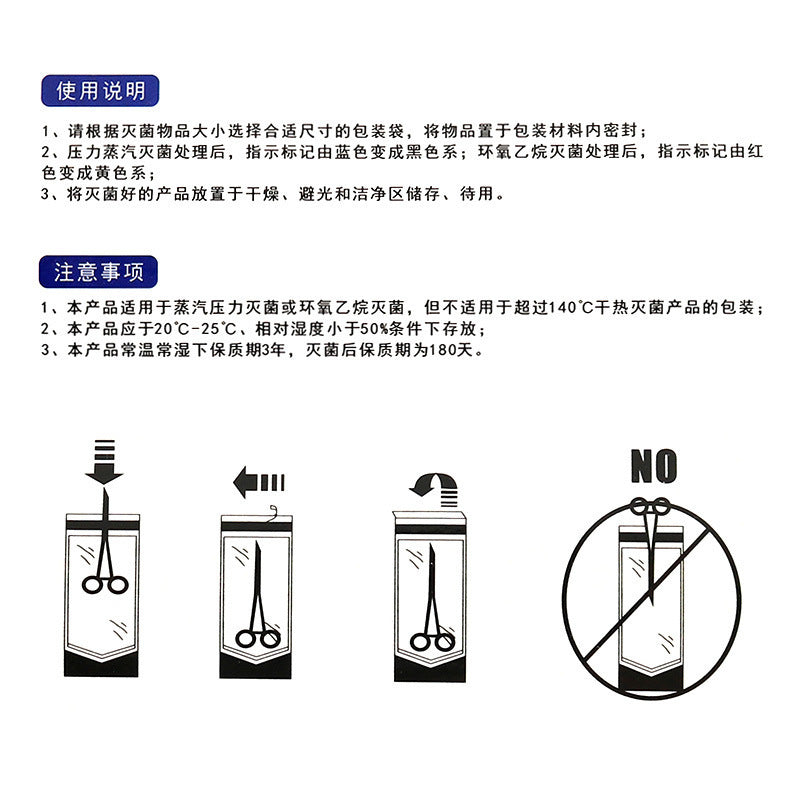 使用说明

1、请根据灭菌物品大小选择合适尺寸的包装袋，将物品置于包装材料内密封；
2、压力蒸汽灭菌处理后，指示标记由蓝色变成黑色系；环氧乙烷灭菌处理后，指示标记由红色变成黄色系；
3、将灭菌好的产品放置于干燥、避光和洁净区储存、待用。

注意事项

1、本产品适用于蒸汽压力灭菌或环氧乙烷灭菌，但不适用于超过140℃干热灭菌产品的包装；
2、本产品应于20℃-25℃、相对湿度小于50%条件下存放；
3、本产品常温常湿下保质期3年，灭菌后保质期为180天。

NO