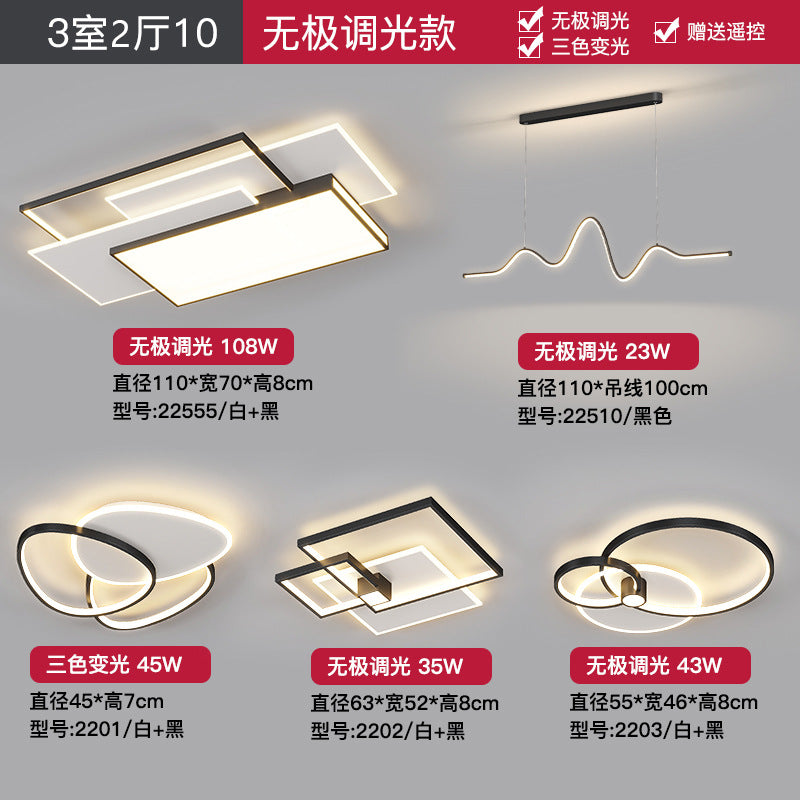 3室2厅10 无极调光款

无极调光
三色变光
赠送遥控

无极调光 108W
直径110*宽70*高8cm
型号:22555/白+黑

无极调光 23W
直径110*吊线100cm
型号:22510/黑色

三色变光 45W
直径45*高7cm
型号:2201/白+黑

无极调光 35W
直径63*宽52*高8cm
型号:2202/白+黑

无极调光 43W
直径55*宽46*高8cm
型号:2203/白+黑