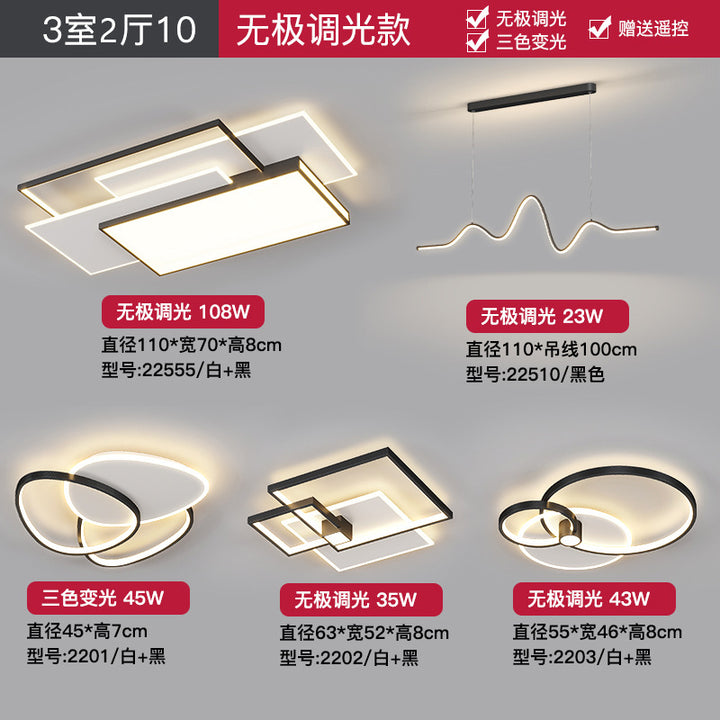 3室2厅10

无极调光款

无极调光
三色变光

赠送遥控

无极调光 108W
直径110*宽70*高8cm
型号:22555/白+黑

无极调光 23W
直径110*吊线100cm
型号:22510/黑色

三色变光 45W
直径45*高7cm
型号:2201/白+黑

无极调光 35W
直径63*宽52*高8cm
型号:2202/白+黑

无极调光 43W
直径55*宽46*高8cm
型号:2203/白+黑