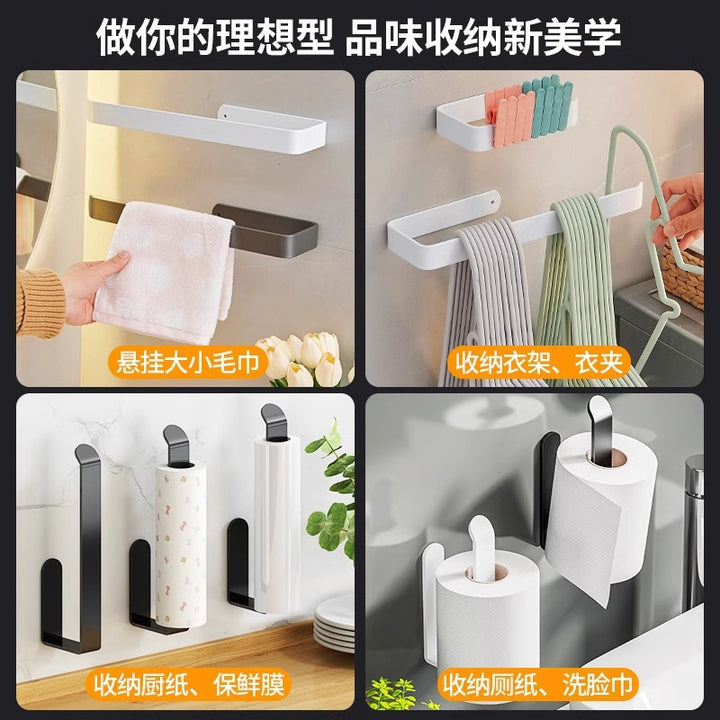 做你的理想型 品味收纳新美学

悬挂大小毛巾

收纳衣架、衣夹

收纳厨纸、保鲜膜

收纳厕纸、洗脸巾