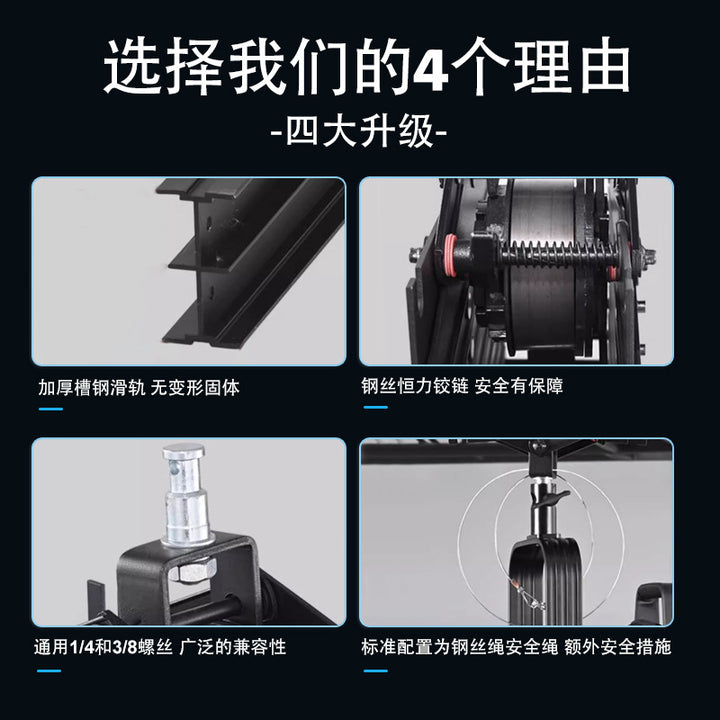 选择我们的4个理由

-四大升级-

加厚槽钢滑轨 无变形固体

钢丝恒力铰链 安全有保障

通用1/4和3/8螺丝 广泛的兼容性

标准配置为钢丝绳安全绳 额外安全措施