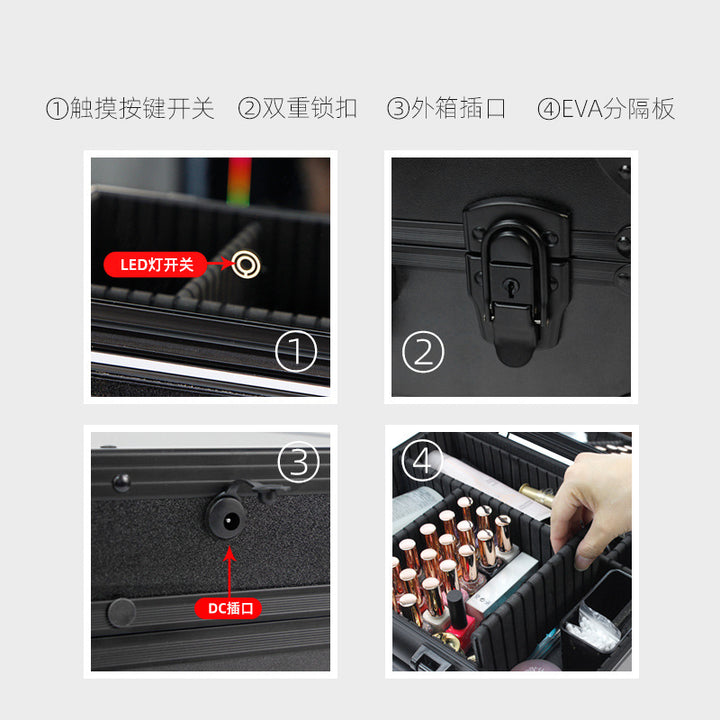 ①触摸按键开关 ②双重锁扣 ③外箱插口 ④EVA分隔板

LED灯开关

①

②

③

DC插口

④