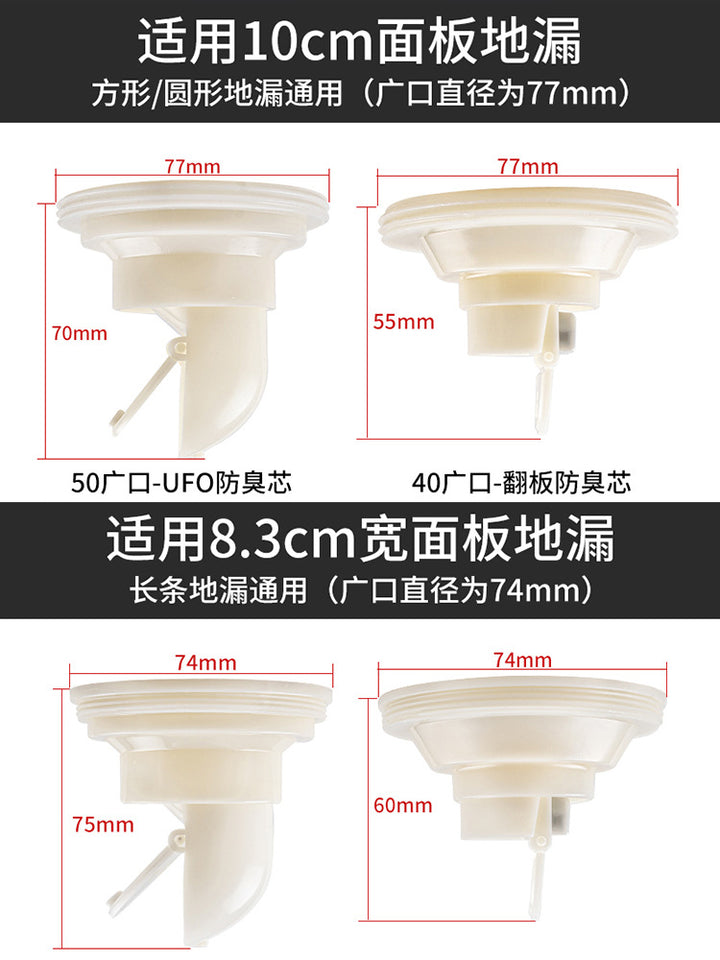 适用10cm面板地漏
方形/圆形地漏通用（广口直径为77mm）

77mm
70mm
50广口-UFO防臭芯

77mm
55mm
40广口-翻板防臭芯

适用8.3cm宽面板地漏
长条地漏通用（广口直径为74mm）

74mm
75mm

74mm
60mm