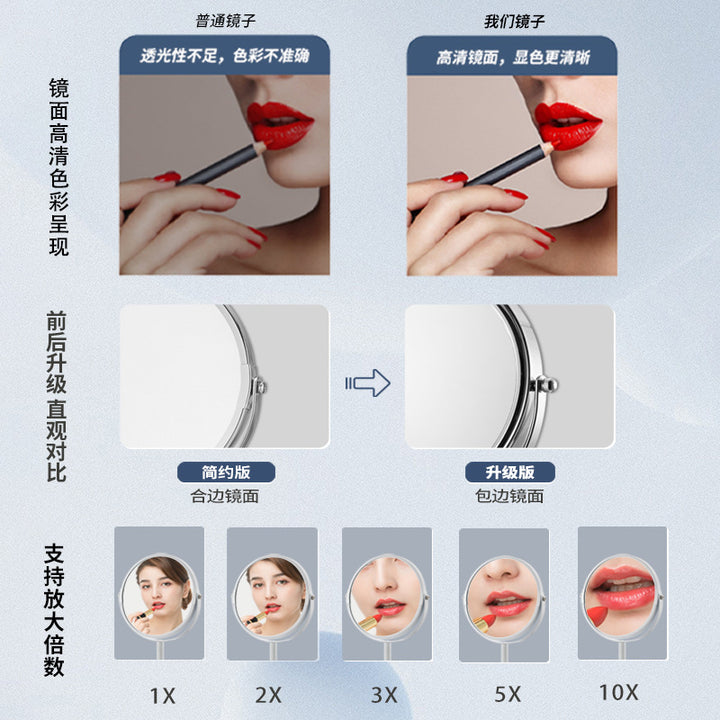 镜面高清色彩呈现

普通镜子

透光性不足，色彩不准确

我们镜子

高清镜面，显色更清晰

前后升级 直观对比

简约版
合边镜面

升级版
包边镜面

支持放大倍数

1X

2X

3X

5X

10X