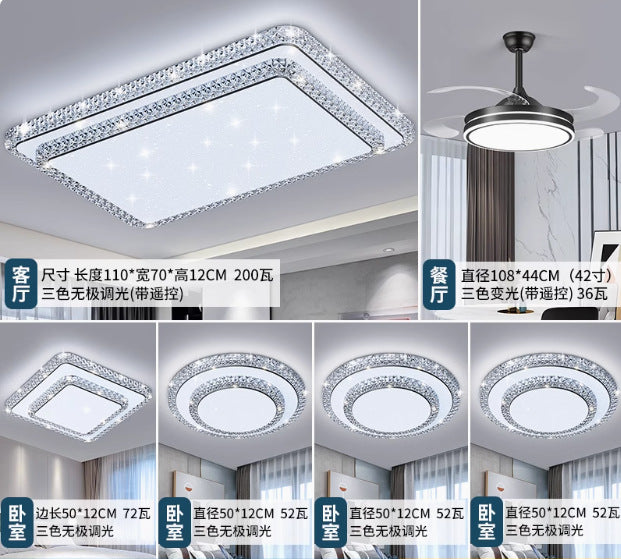 客厅
尺寸 长度110*宽70*高12CM 200瓦
三色无极调光(带遥控)

餐厅
直径108*44CM（42寸）
三色变光(带遥控) 36瓦

卧室
边长50*12CM 72瓦
三色无极调光

卧室
直径50*12CM 52瓦
三色无极调光

卧室
直径50*12CM 52瓦
三色无极调光

卧室
直径50*12CM 52瓦
三色无极调光