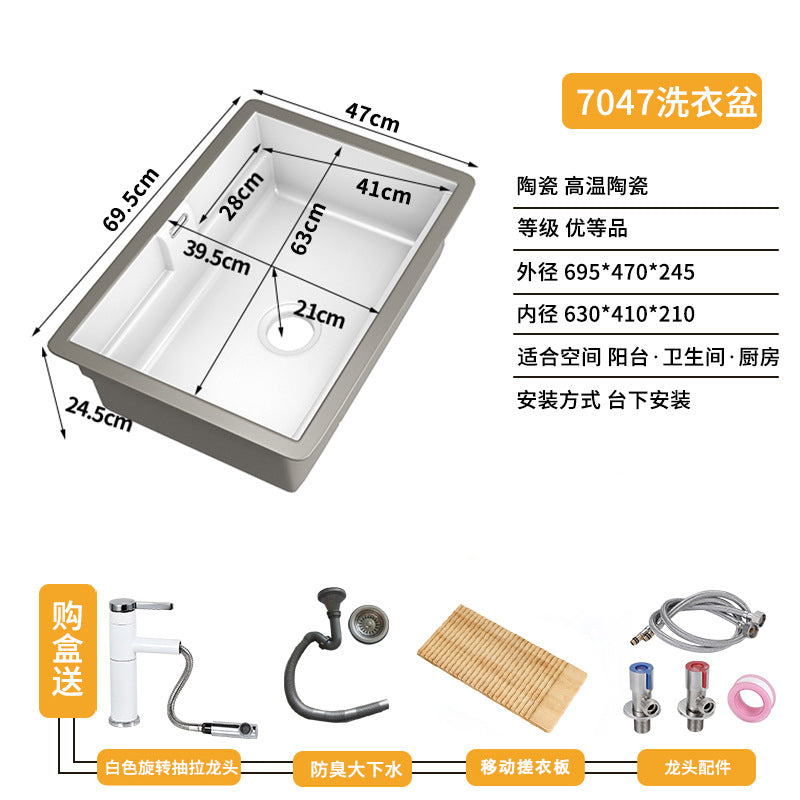 7047洗衣盆

47cm
69.5cm
28cm
41cm
63cm
39.5cm
21cm
24.5cm

陶瓷 高温陶瓷
等级 优等品
外径 695*470*245
内径 630*410*210
适合空间 阳台·卫生间·厨房
安装方式 台下安装

购盒送

白色旋转抽拉龙头
防臭大下水
移动搓衣板
龙头配件