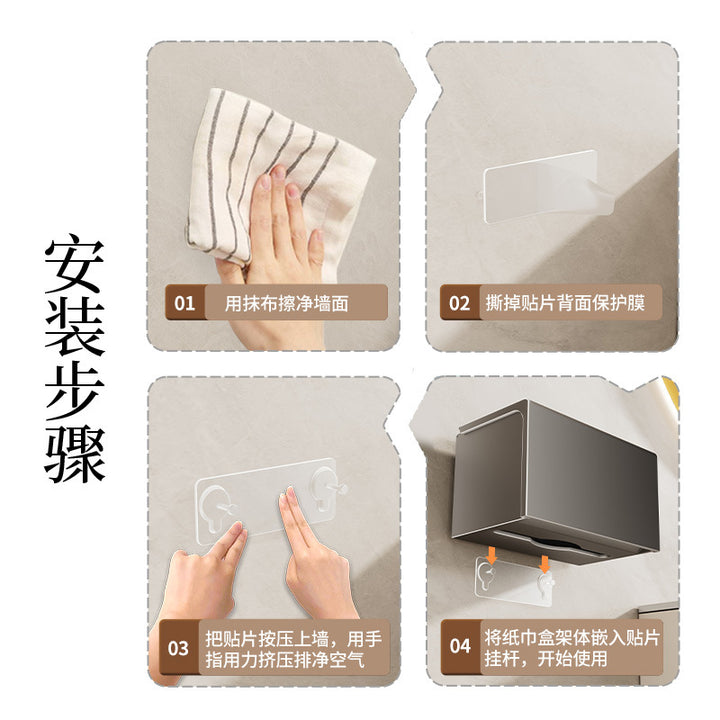 安装步骤

01 用抹布擦净墙面

02 撕掉贴片背面保护膜

03 把贴片按压上墙，用手指用力挤压排净空气

04 将纸巾盒架体嵌入贴片挂杆，开始使用