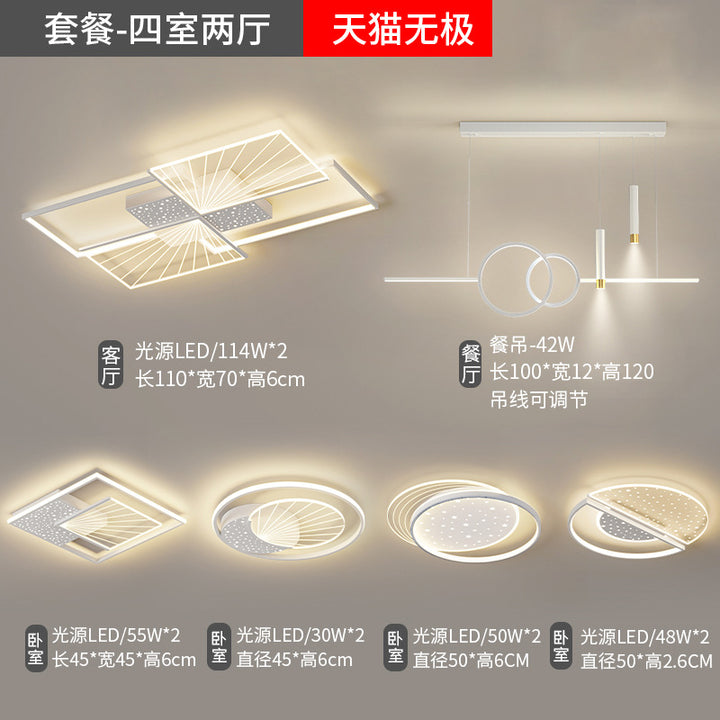 套餐-四室两厅 天猫无极

客厅 光源LED/114W*2
长110*宽70*高6cm

餐厅 餐吊-42W
长100*宽12*高120
吊线可调节

卧室 光源LED/55W*2
长45*宽45*高6cm

卧室 光源LED/30W*2
直径45*高6cm

卧室 光源LED/50W*2
直径50*高6CM

卧室 光源LED/48W*2
直径50*高2.6CM