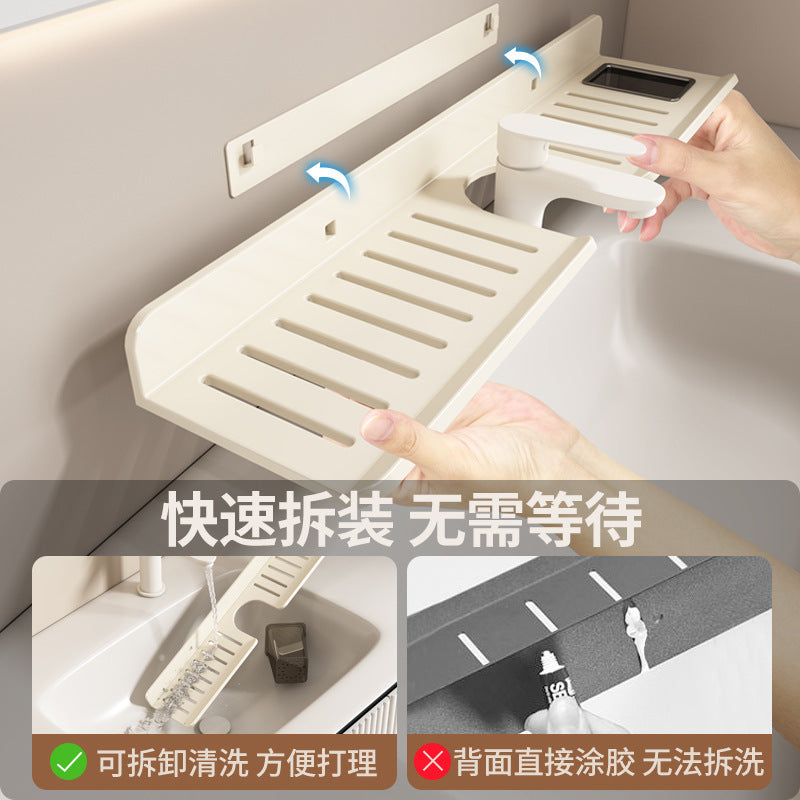 快速拆装 无需等待

可拆卸清洗 方便打理

背面直接涂胶 无法拆洗