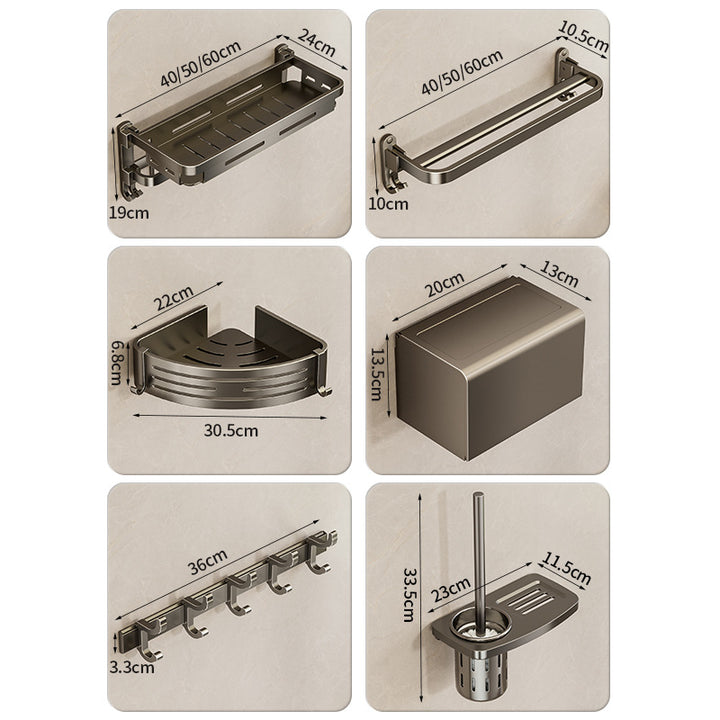 40/50/60cm
24cm
19cm

40/50/60cm
10.5cm
10cm

22cm
6.8cm
30.5cm

20cm
13cm
13.5cm

36cm
3.3cm

33.5cm
23cm
11.5cm