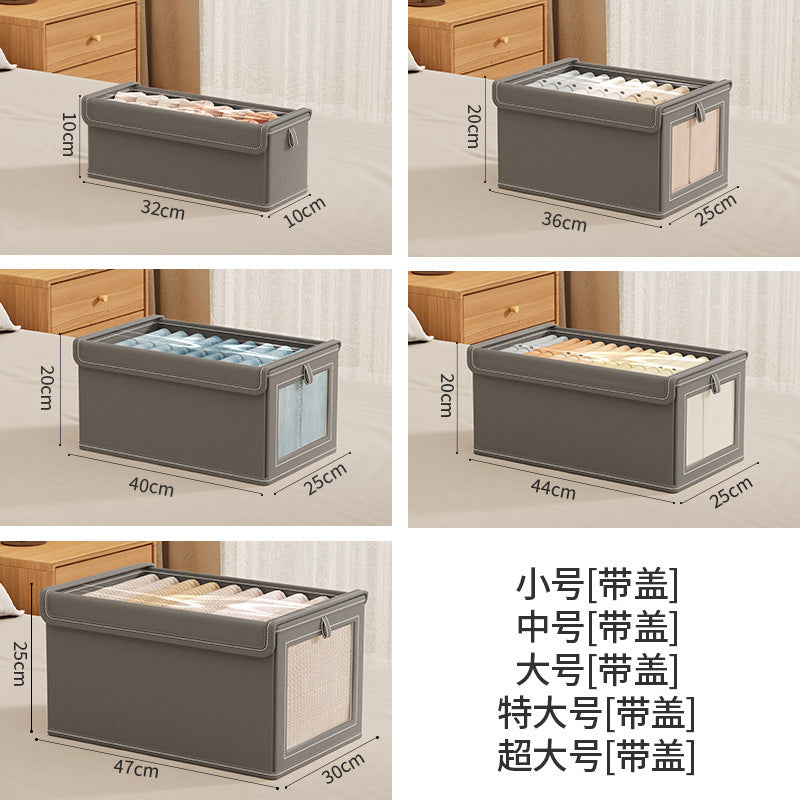 10cm
32cm
10cm

20cm
36cm
25cm

20cm
40cm
25cm

20cm
44cm
25cm

25cm
47cm
30cm

小号[带盖]
中号[带盖]
大号[带盖]
特大号[带盖]
超大号[带盖]