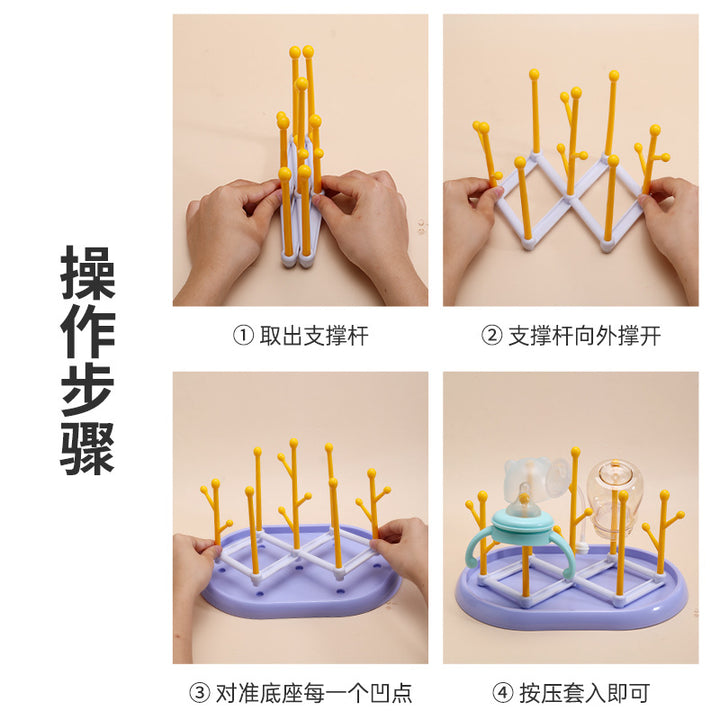 操作步骤

① 取出支撑杆

② 支撑杆向外撑开

③ 对准底座每一个凹点

④ 按压套入即可